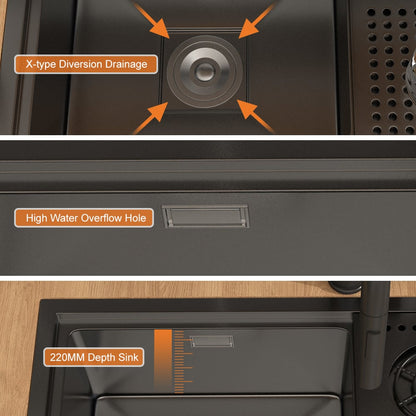 X-type Diversion Drainage

High Water Overflow Hole

220MM Depth Sink